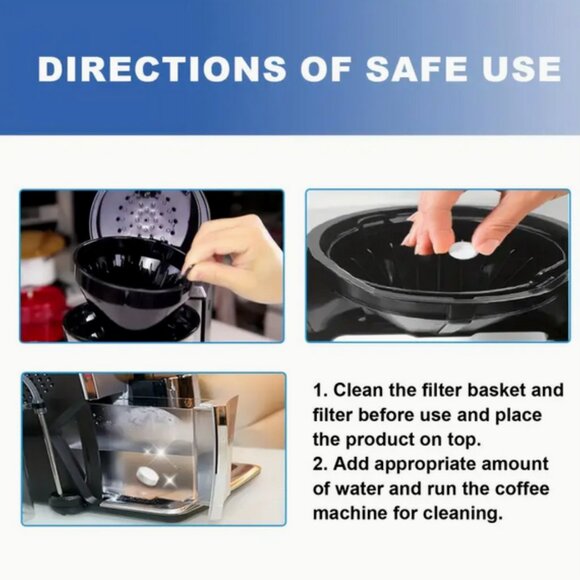 DIRECTIONS OF SAFE USE

1. Clean the filter basket and filter before use and place the product on top.
2. Add appropriate amount of water and run the coffee machine for cleaning.